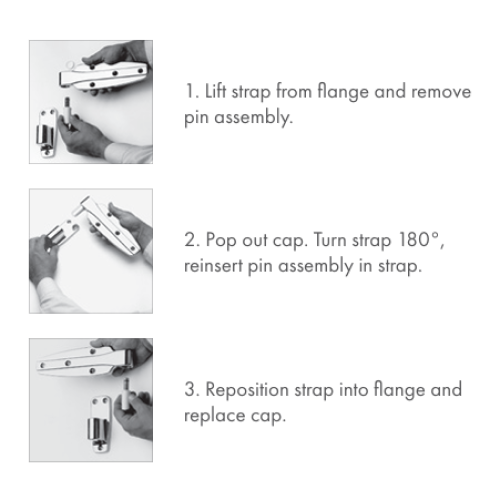 1. Lift strap from flange and remove pin assembly.

2. Pop out cap. Turn strap 180°, reinsert pin assembly in strap.

3. Reposition strap into flange and replace cap.